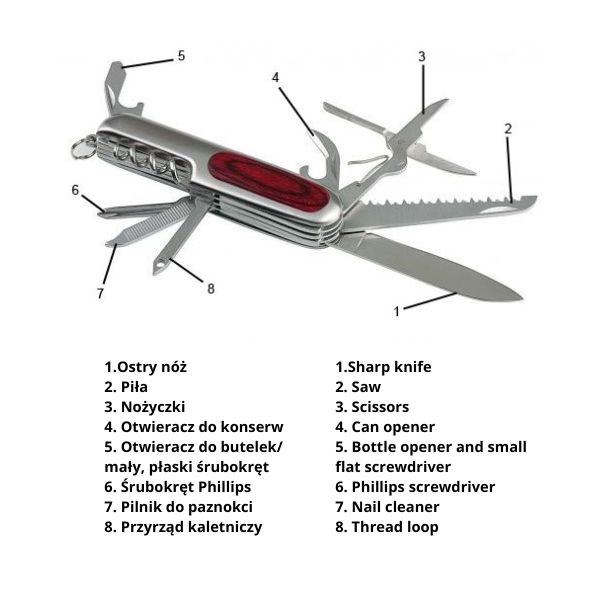 5

4

3

2

6

7

8

1

1.Ostry nóż
2. Piła
3. Nożyczki
4. Otwieracz do konserw
5. Otwieracz do butelek/ mały, płaski śrubokręt
6. Śrubokręt Phillips
7. Pilnik do paznokci
8. Przyrząd kaletniczy

1.Sharp knife
2. Saw
3. Scissors
4. Can opener
5. Bottle opener and small flat screwdriver
6. Phillips screwdriver
7. Nail cleaner
8. Thread loop